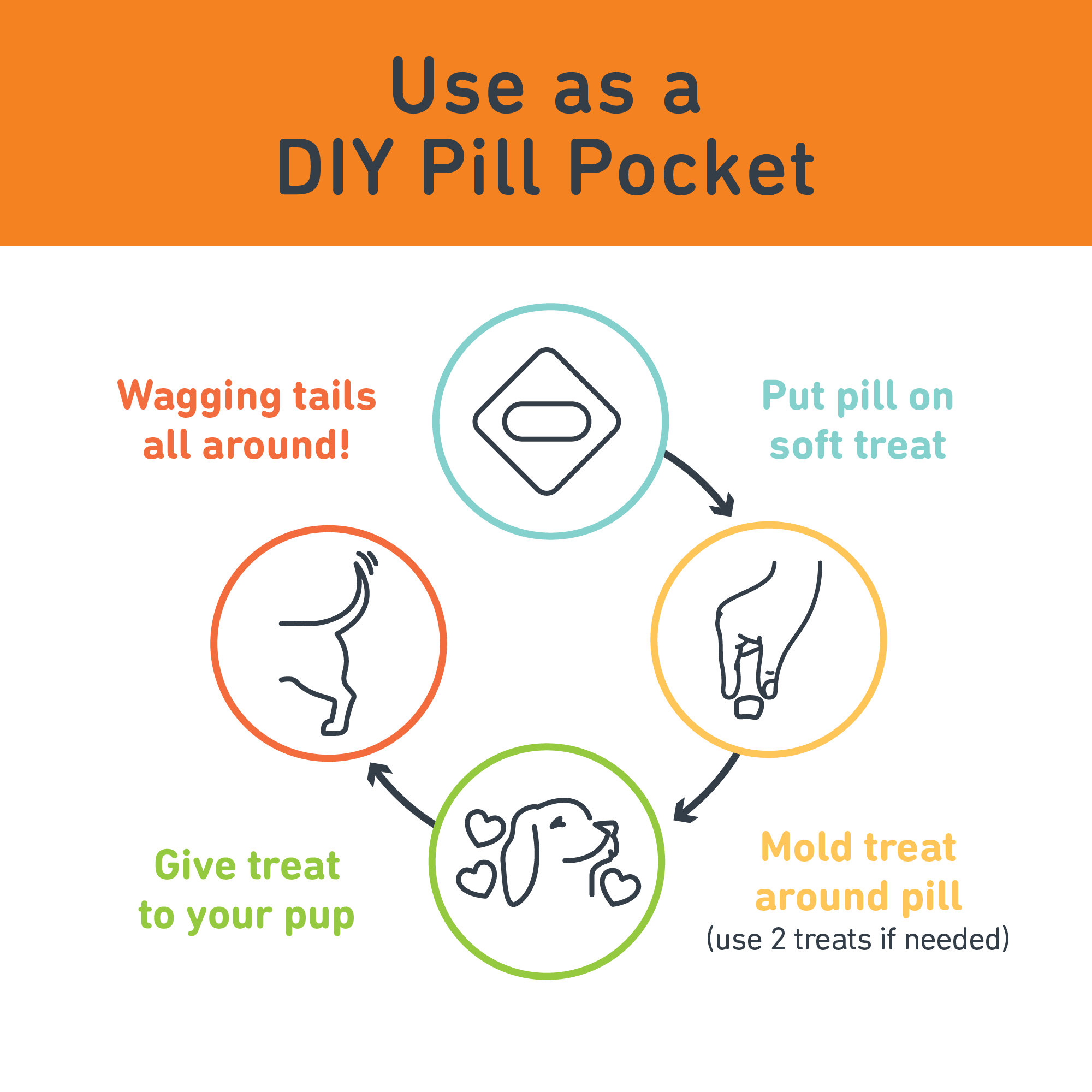 Use as a DIY Pill Pocket

Put pill on soft treat

Mold treat around pill
(use 2 treats if needed)

Give treat to your pup

Wagging tails all around!