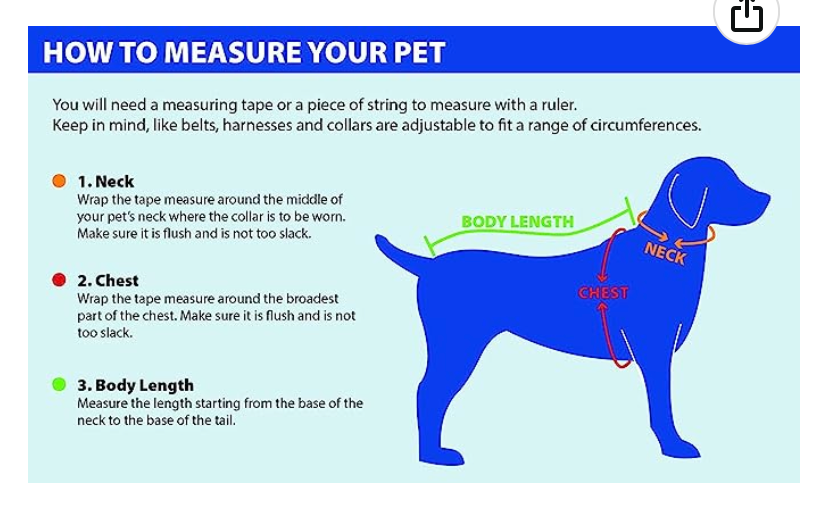 HOW TO MEASURE YOUR PET

You will need a measuring tape or a piece of string to measure with a ruler.
Keep in mind, like belts, harnesses and collars are adjustable to fit a range of circumferences.

1. Neck
Wrap the tape measure around the middle of your pet's neck where the collar is to be worn. Make sure it is flush and is not too slack.

2. Chest
Wrap the tape measure around the broadest part of the chest. Make sure it is flush and is not too slack.

3. Body Length
Measure the length starting from the base of the neck to the base of the tail.

BODY LENGTH

NECK

CHEST